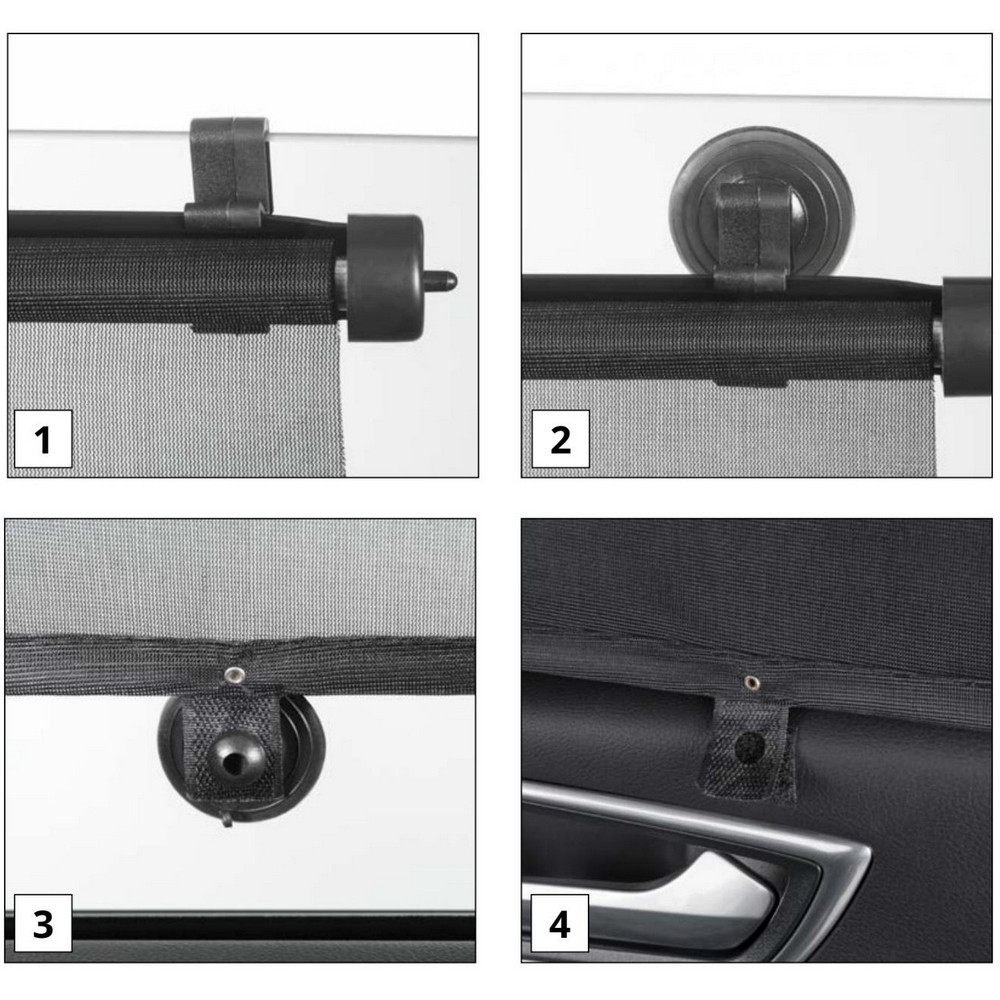 1

2

3

4